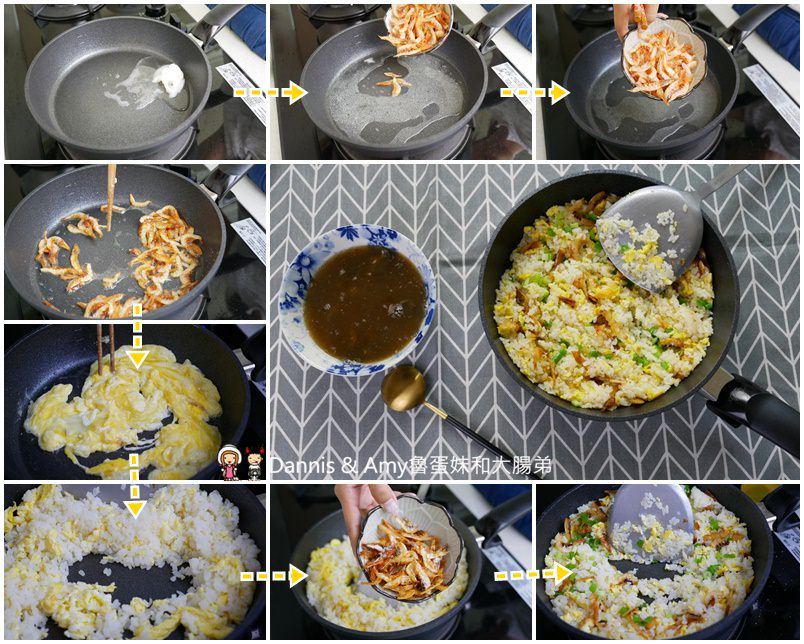 Dannis & Amy魯蛋妹和大腸弟