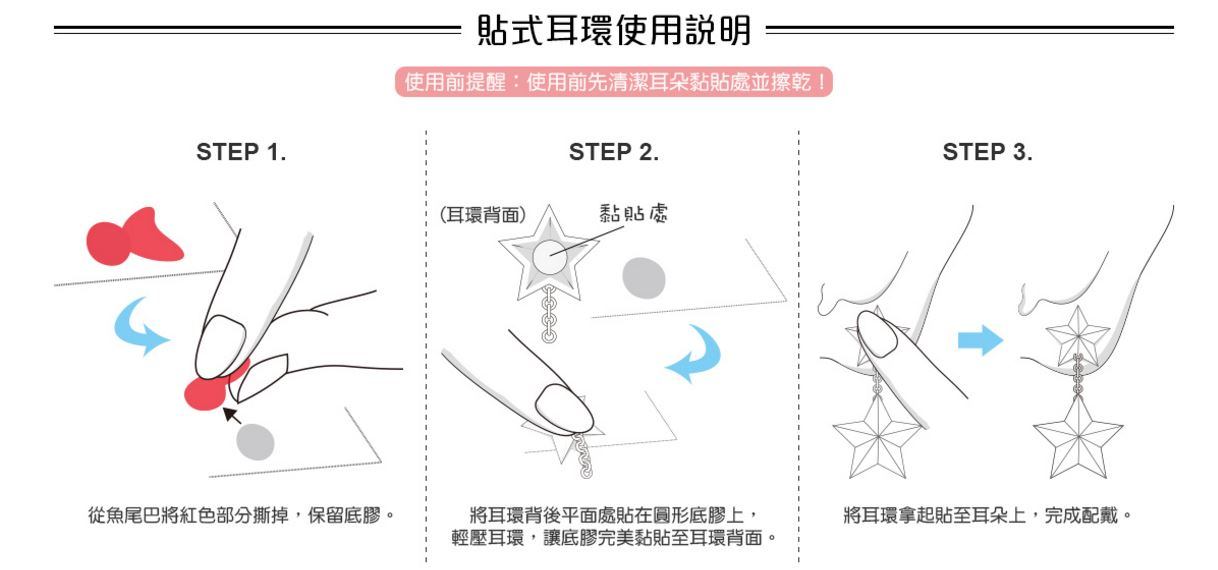 貼式耳環使用說明

使用前提醒：使用前先清潔耳朵黏貼處並擦乾！

STEP 1.

從魚尾巴將紅色部分撕掉，保留底膠。

STEP 2.

(耳環背面)

黏貼處

將耳環背後平面處貼在圓形底膠上，輕壓耳環，讓底膠完美黏貼至耳環背面。

STEP 3.

將耳環拿起貼至耳朵上，完成配戴。